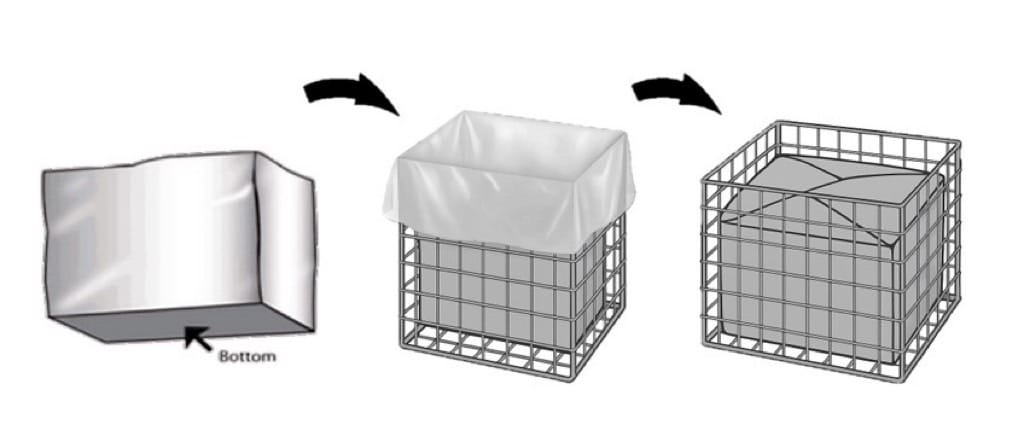 Bottom